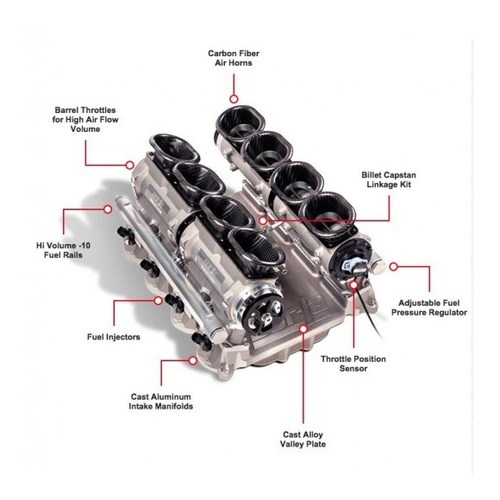 Carbon Fiber
Air Horns

Barrel Throttles
for High Air Flow
Volume

Billet Capstan
Linkage Kit

Hi Volume -10
Fuel Rails

Adjustable Fuel
Pressure Regulator

Fuel Injectors

Throttle Position
Sensor

Cast Aluminum
Intake Manifolds

Cast Alloy
Valley Plate